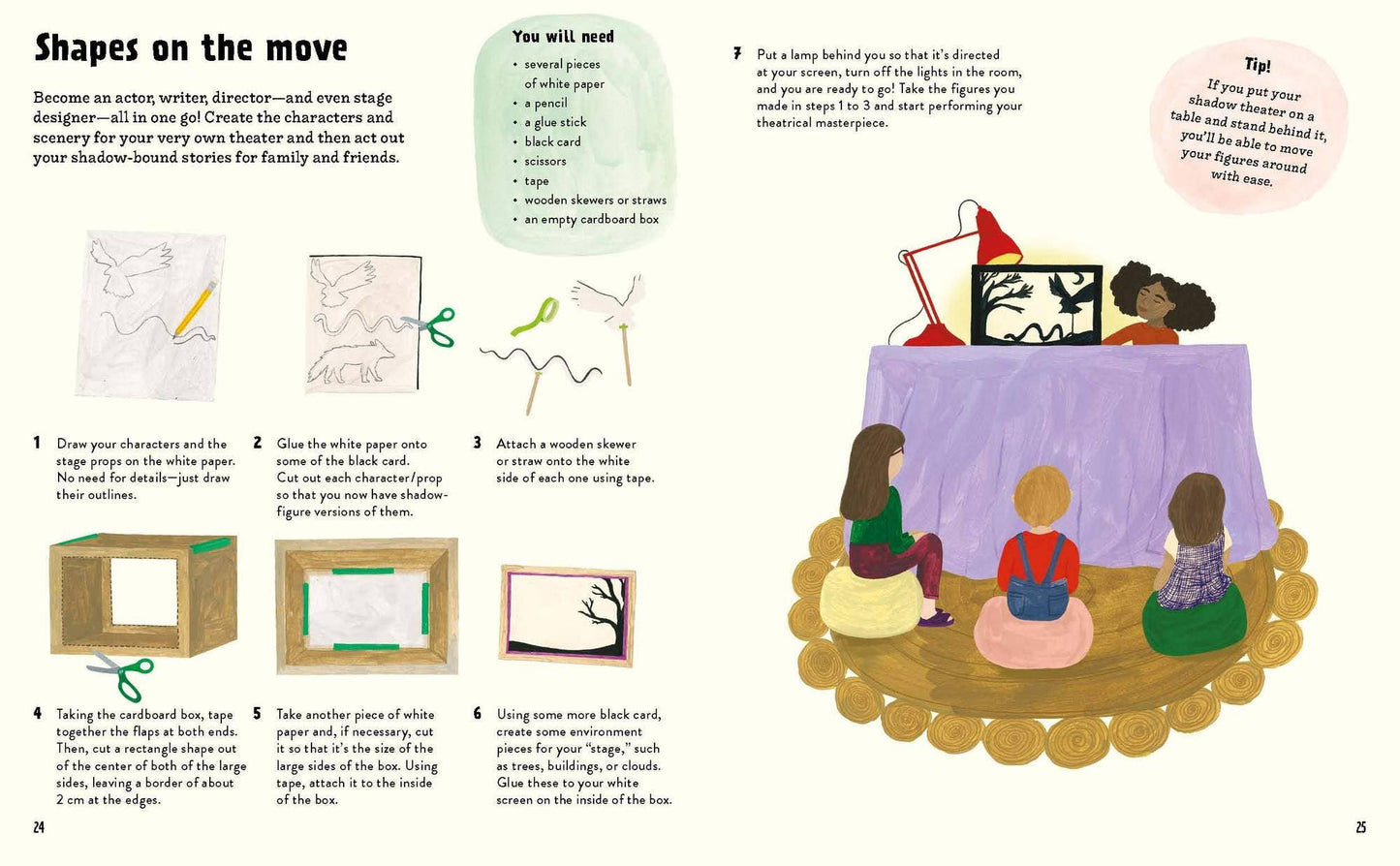 Shapes on the move

Become an actor, writer, director—and even stage designer—all in one go! Create the characters and scenery for your very own theater and then act out your shadow-bound stories for family and friends.

You will need
• several pieces of white paper
• a pencil
• a glue stick
• black card
• scissors
• tape
• wooden skewers or straws
• an empty cardboard box

1 Draw your characters and the stage props on the white paper. No need for details—just draw their outlines.

2 Glue the white paper onto some of the black card. Cut out each character/prop so that you now have shadow-figure versions of them.

3 Attach a wooden skewer or straw onto the white side of each one using tape.

4 Taking the cardboard box, tape together the flaps at both ends. Then, cut a rectangle shape out of the center of both of the large sides, leaving a border of about 2 cm at the edges.

5 Take another piece of white paper and, if necessary, cut it so that it's the size of the large sides of the box. Using tape, attach it to the inside of the box.

6 Using some more black card, create some environment pieces for your "stage," such as trees, buildings, or clouds. Glue these to your white screen on the inside of the box.

24

7 Put a lamp behind you so that it's directed at your screen, turn off the lights in the room, and you are ready to go! Take the figures you made in steps 1 to 3 and start performing your theatrical masterpiece.

Tip!
If you put your shadow theater on a table and stand behind it, you'll be able to move your figures around with ease.

25